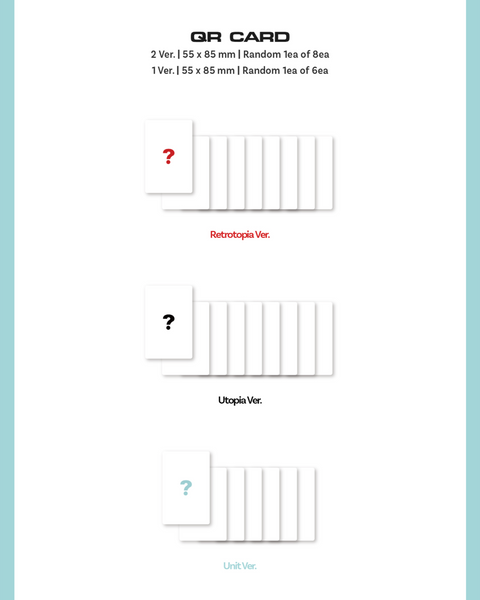 QR CARD

2 Ver. | 55 x 85 mm | Random 1ea of 8ea

1 Ver. | 55 x 85 mm | Random 1ea of 6ea

?

Retrotopia Ver.

?

Utopia Ver.

?

Unit Ver.