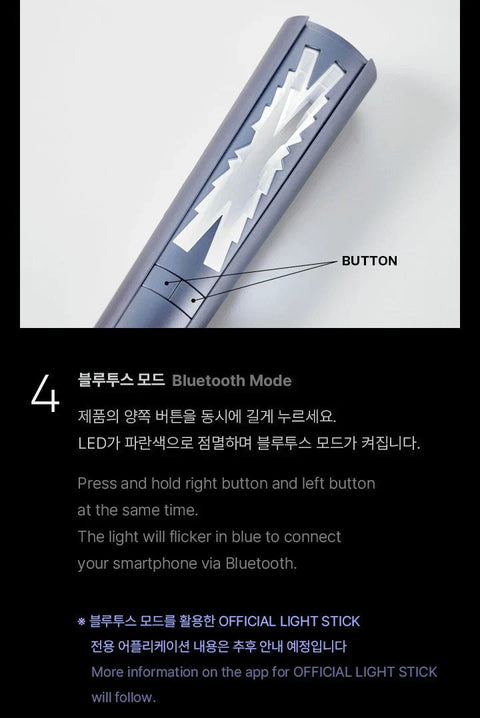 BUTTON

4

블루투스 모드 Bluetooth Mode

제품의 양쪽 버튼을 동시에 길게 누르세요.
LED가 파란색으로 점멸하며 블루투스 모드가 켜집니다.

Press and hold right button and left button at the same time.
The light will flicker in blue to connect your smartphone via Bluetooth.

※ 블루투스 모드를 활용한 OFFICIAL LIGHT STICK 전용 어플리케이션 내용은 추후 안내 예정입니다
More information on the app for OFFICIAL LIGHT STICK will follow.